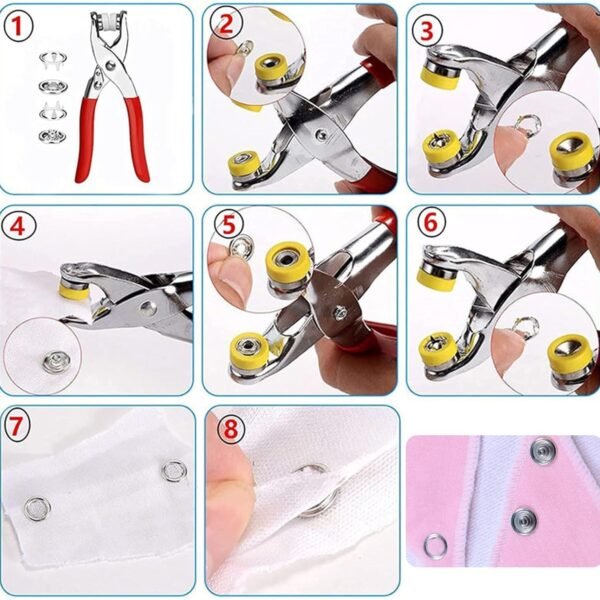 1
2
3
4
5
6
7
8