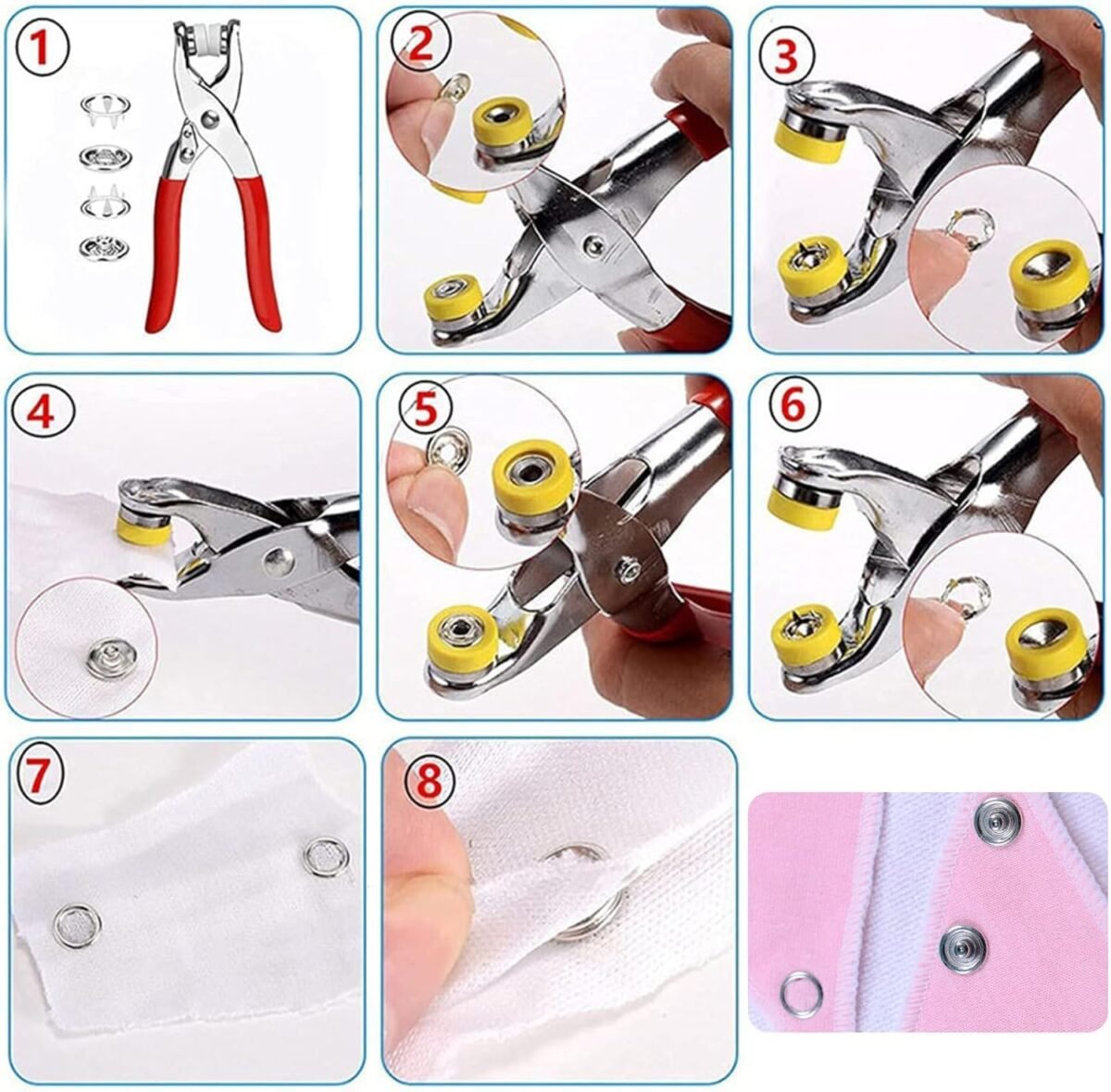 1

2

3

4

5

6

7

8